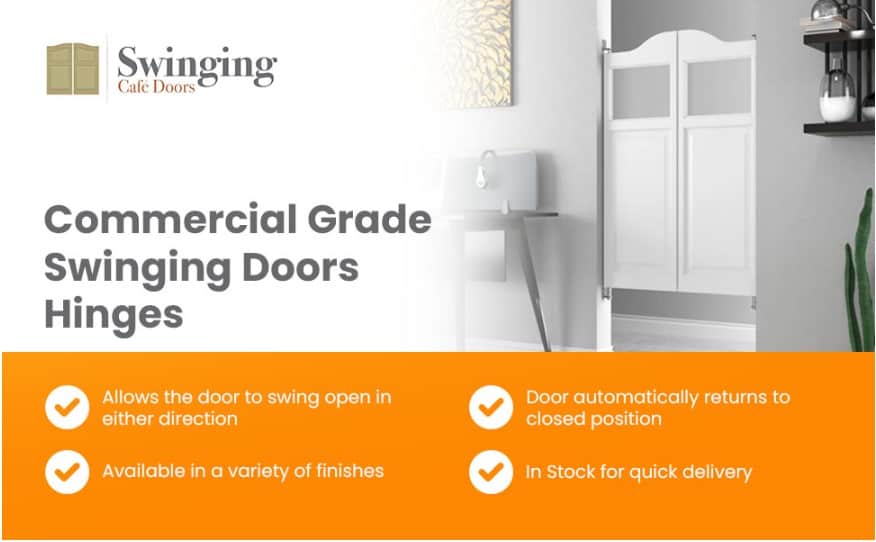 Swinging
Café Doors

Commercial Grade Swinging Doors Hinges

Allows the door to swing open in either direction

Available in a variety of finishes

Door automatically returns to closed position

In Stock for quick delivery