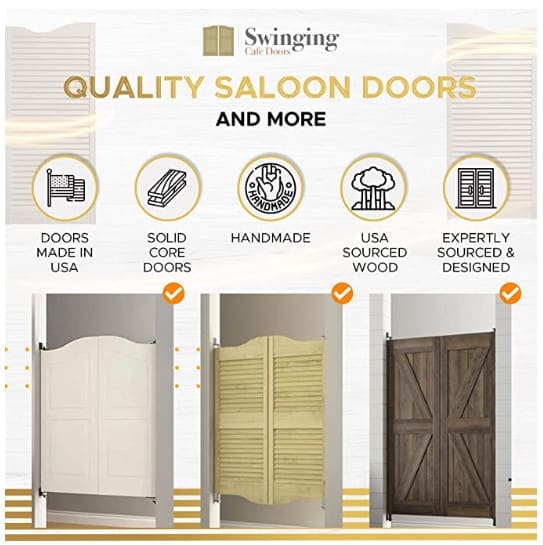 Swinging
Cafe Doors

QUALITY SALOON DOORS

AND MORE

HANDMADE

DOORS MADE IN USA

SOLID CORE DOORS

HANDMADE

USA SOURCED WOOD

EXPERTLY SOURCED & DESIGNED