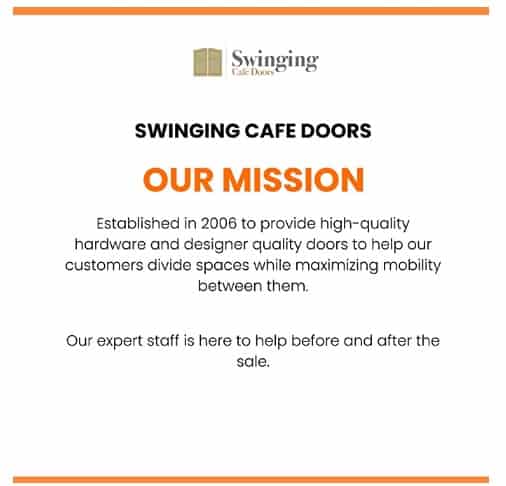 Swinging
Cafe Doors

SWINGING CAFE DOORS

OUR MISSION

Established in 2006 to provide high-quality hardware and designer quality doors to help our customers divide spaces while maximizing mobility between them.

Our expert staff is here to help before and after the sale.